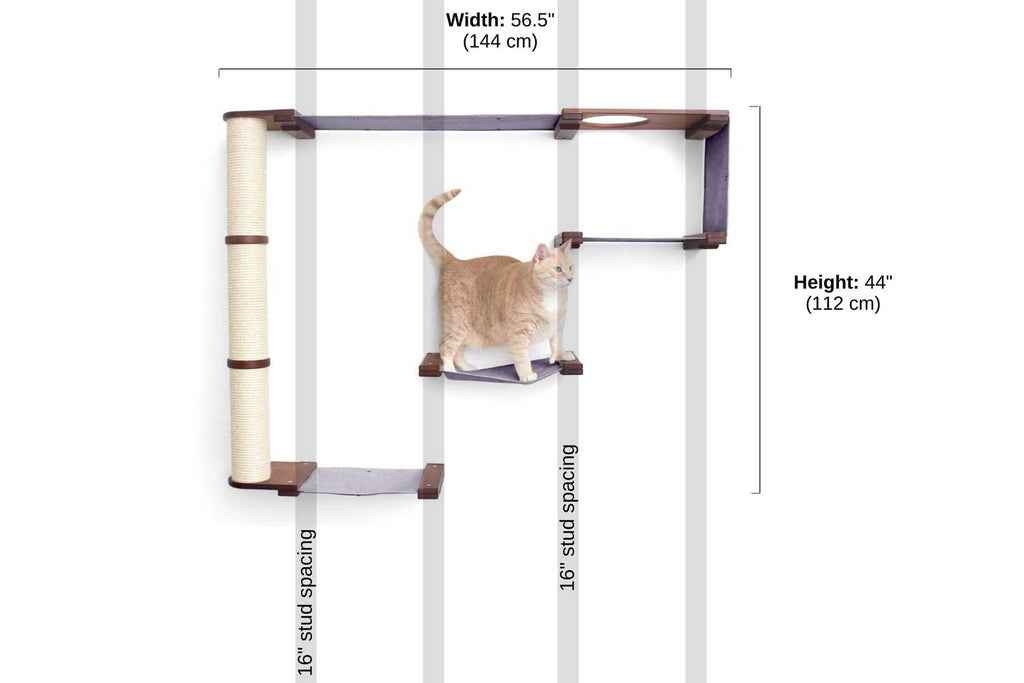 Width: 56.5"
(144 cm)

Height: 44"
(112 cm)

16" stud spacing

16" stud spacing