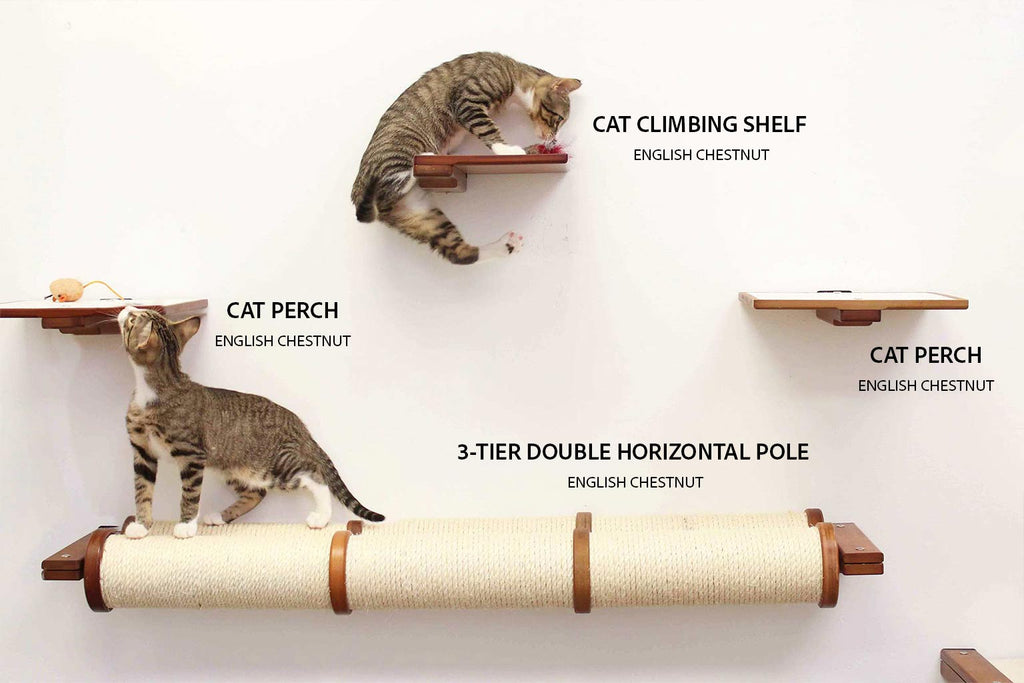 CAT CLIMBING SHELF
ENGLISH CHESTNUT

CAT PERCH
ENGLISH CHESTNUT

CAT PERCH
ENGLISH CHESTNUT

3-TIER DOUBLE HORIZONTAL POLE
ENGLISH CHESTNUT