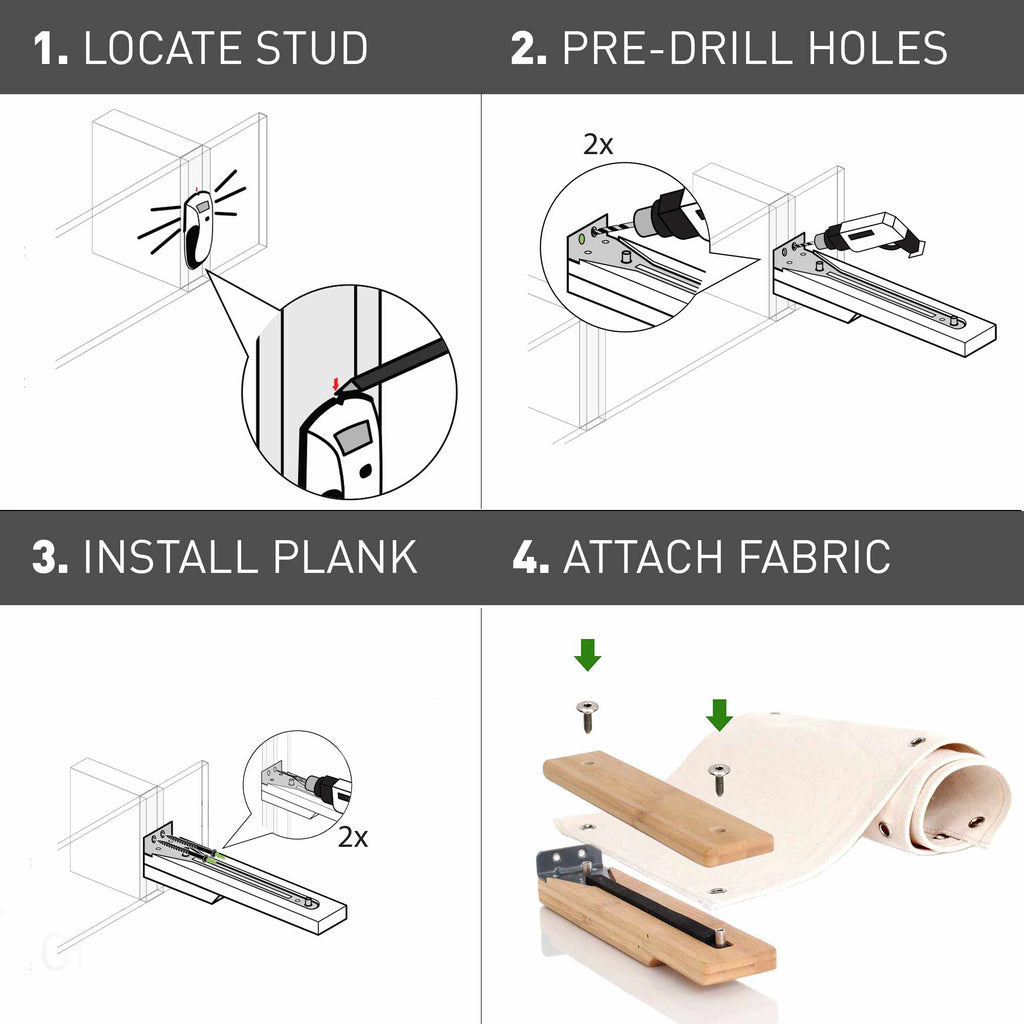 1. LOCATE STUD

2. PRE-DRILL HOLES

2x

3. INSTALL PLANK

2x

4. ATTACH FABRIC